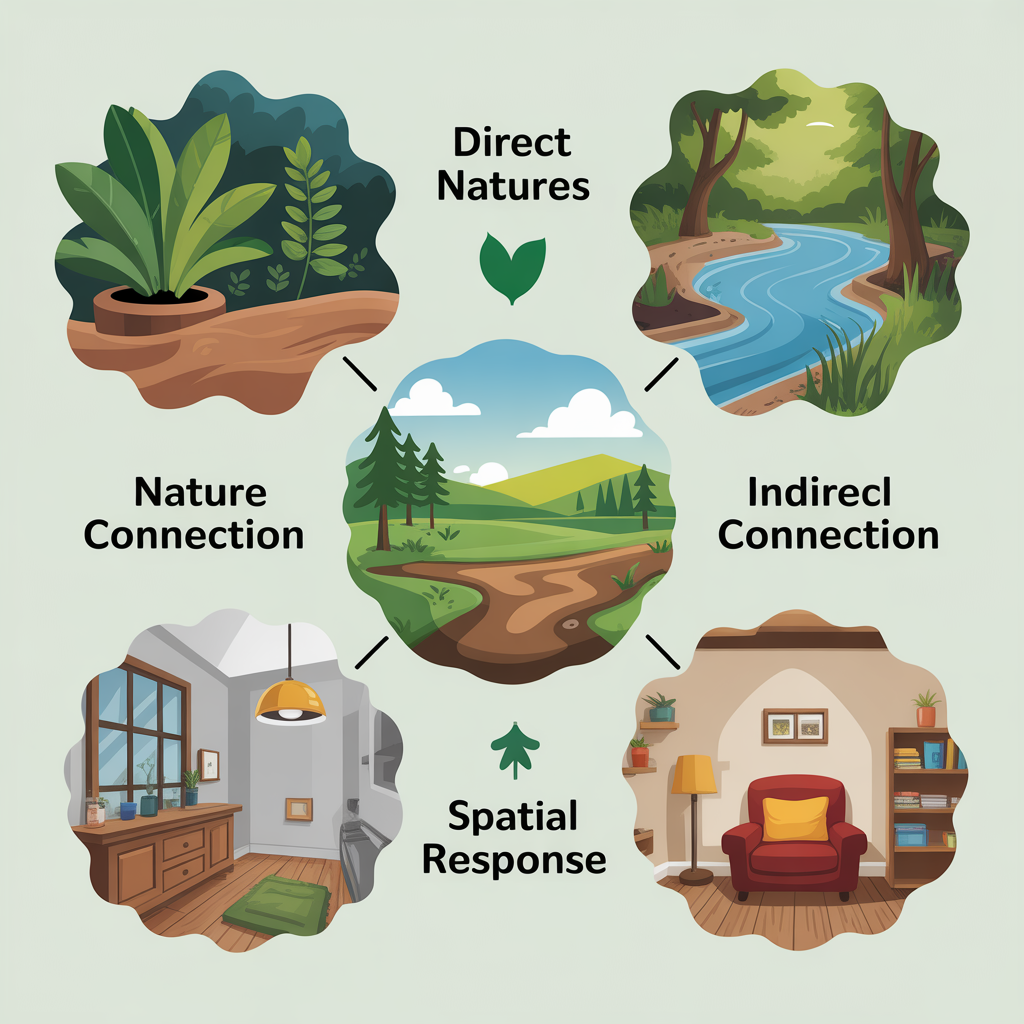 Direct Natures

Nature Connection

Indirecl Connection

Spatial Response